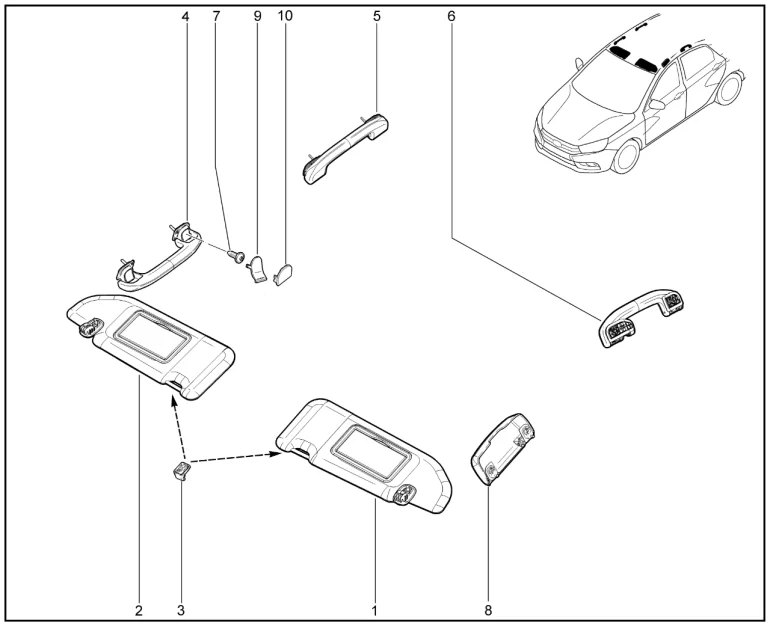 4
7
9
10
5
6
2
3
1
8