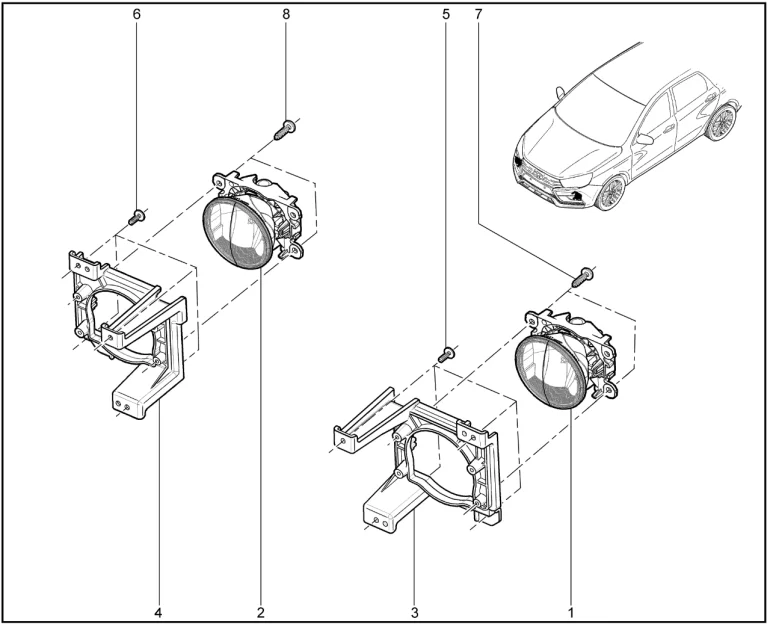 6
8
5
7
4
2
3
1