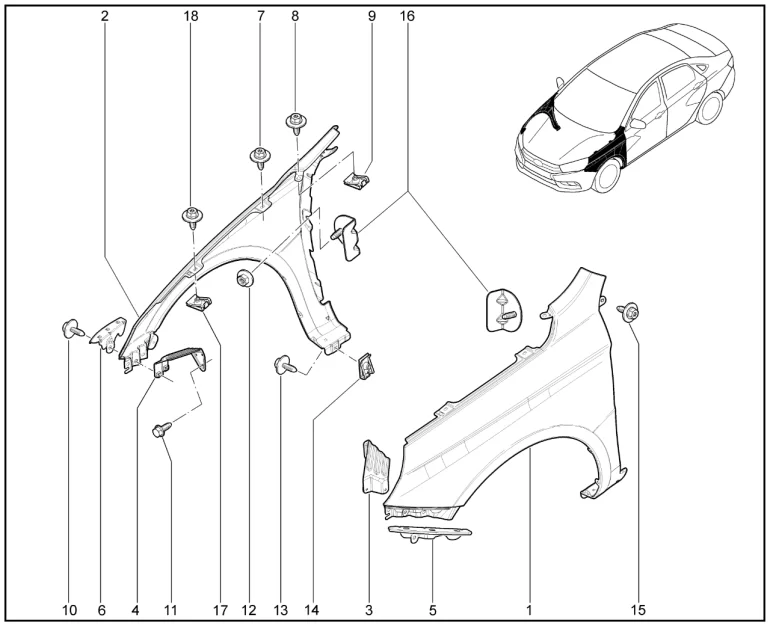 2 18 7 8 9 16

10 6 4 11 17 12 13 14 3 5 1 15