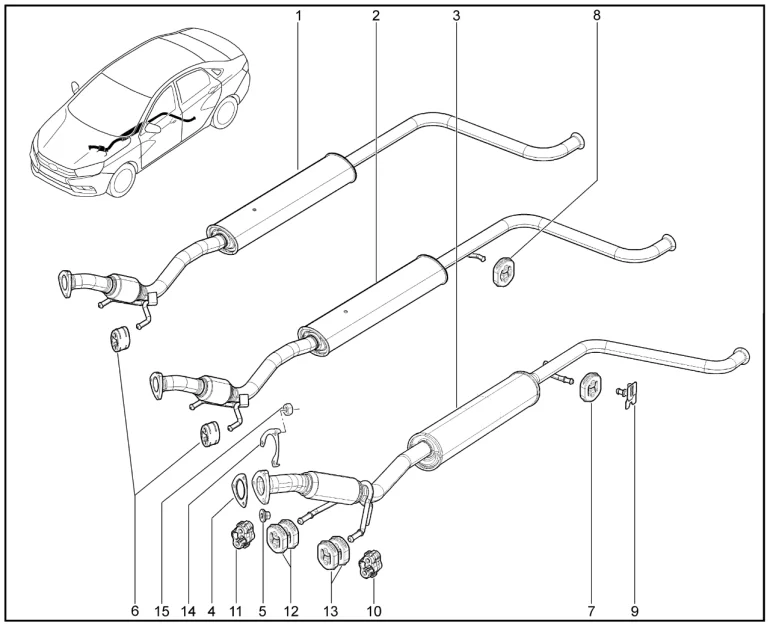 1
2
3
8
6
15
14
4
11
5
12
13
10
7
9