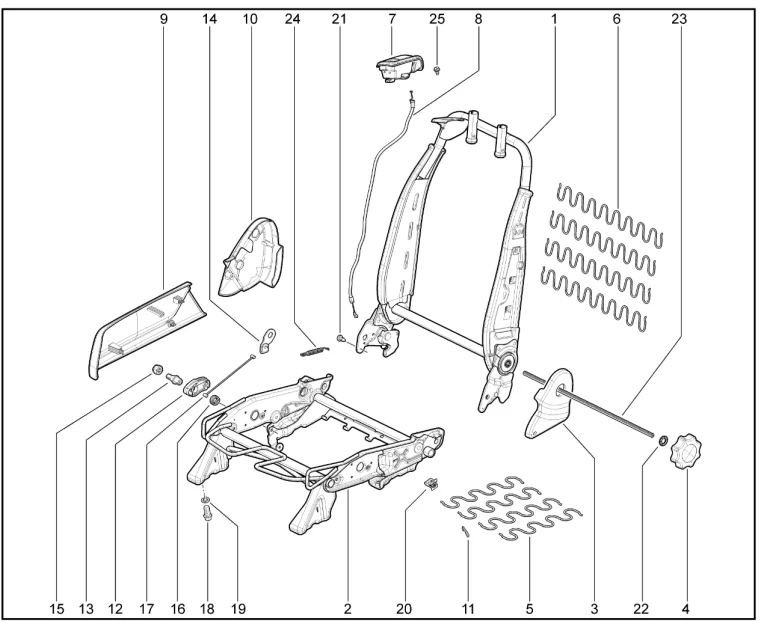 9 14 10 24 21 7 25 8 1 6 23

15 13 12 17 16 18 19 2 20 11 5 3 22 4