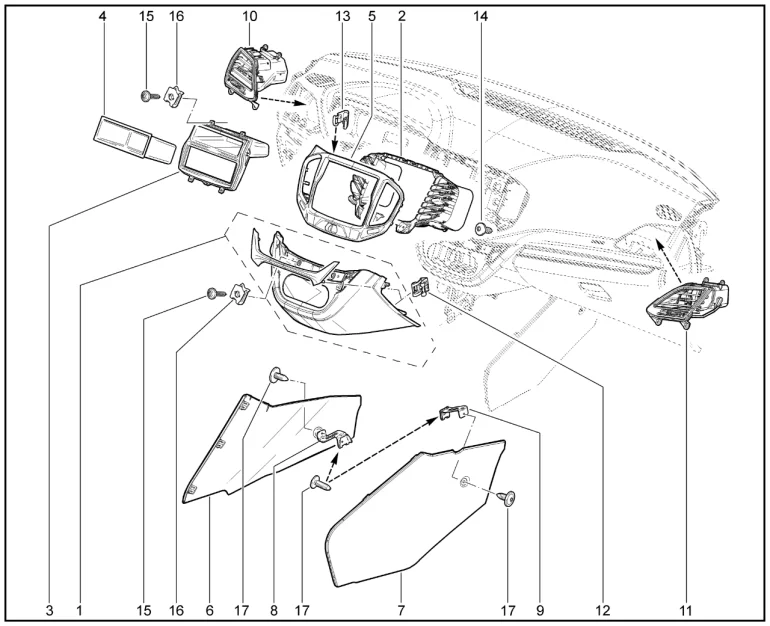 4 15 16 10 13 5 2 14

3 1 15 16 6 17 8 17 7 17 9 12 11