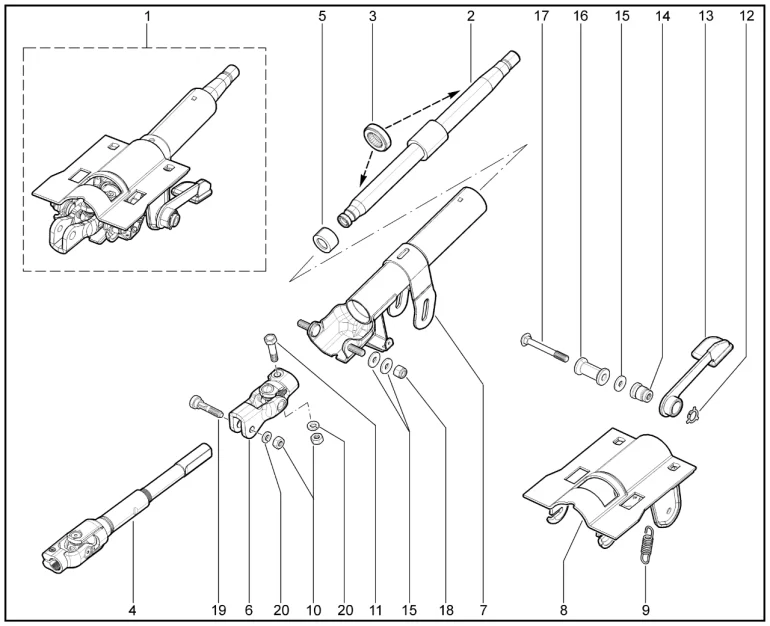 1
5
3
2
17
16
15
14
13
12

4
19
6
20
10
20
11
15
18
7
8
9