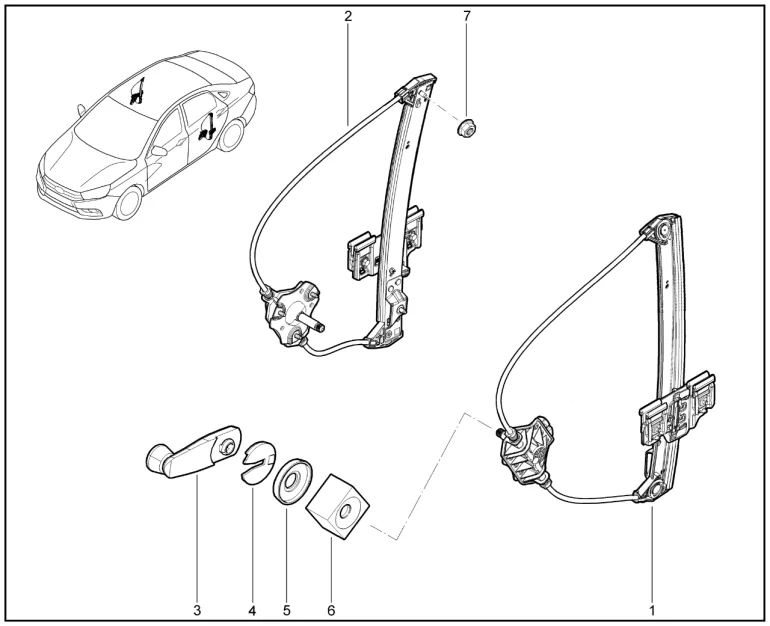 2
7
3
4
5
6
1