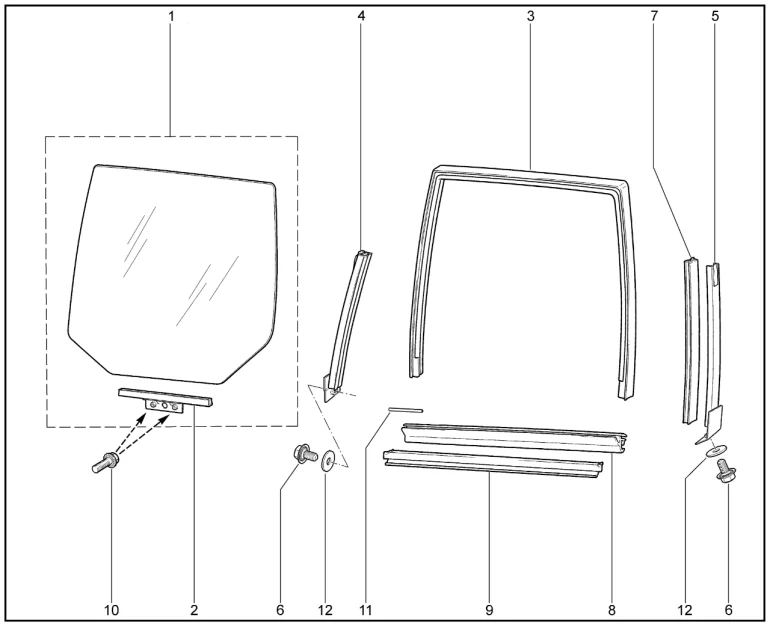 1
4
3
7
5
10
2
6
12
11
9
8
12
6