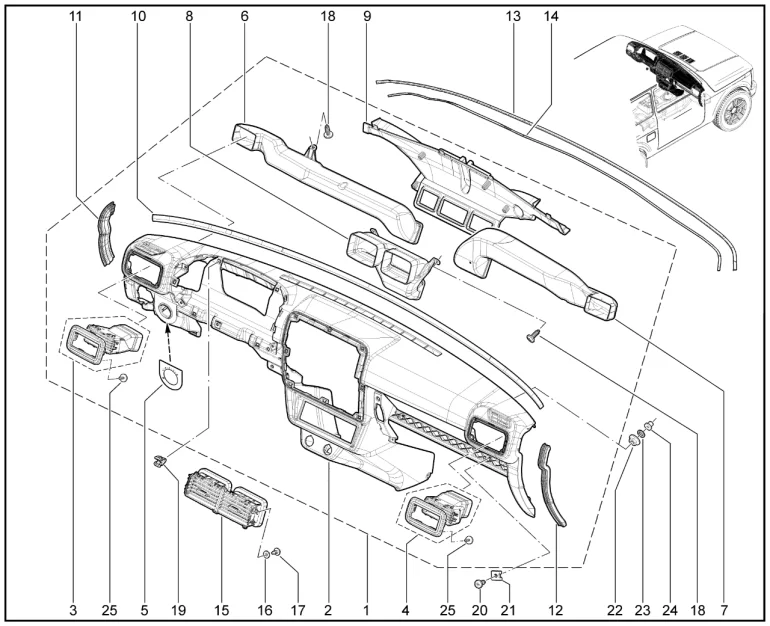 11 10 8 6 18 9 13 14

3 25 5 19 15 16 17 2 1 4 25 20 21 12 22 23 24 18 7