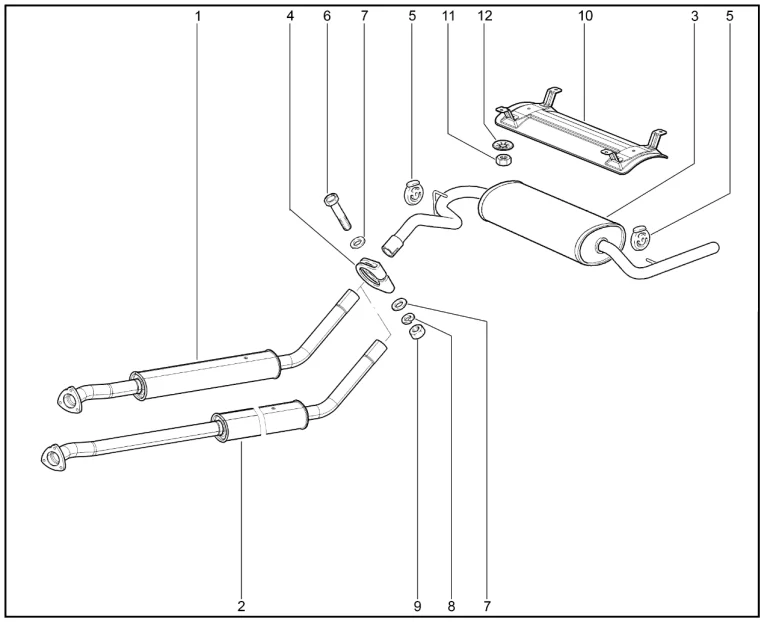 1
4
6
7
5
11
12
10
3
5
2
9
8
7