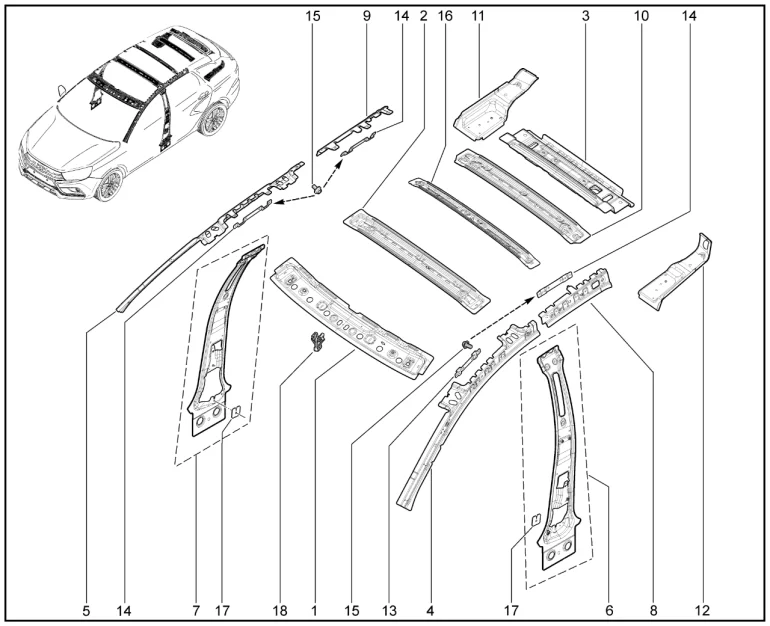 15 9 14 2 16 11 3 10 14

5 14 7 17 18 1 15 13 4 17 6 8 12