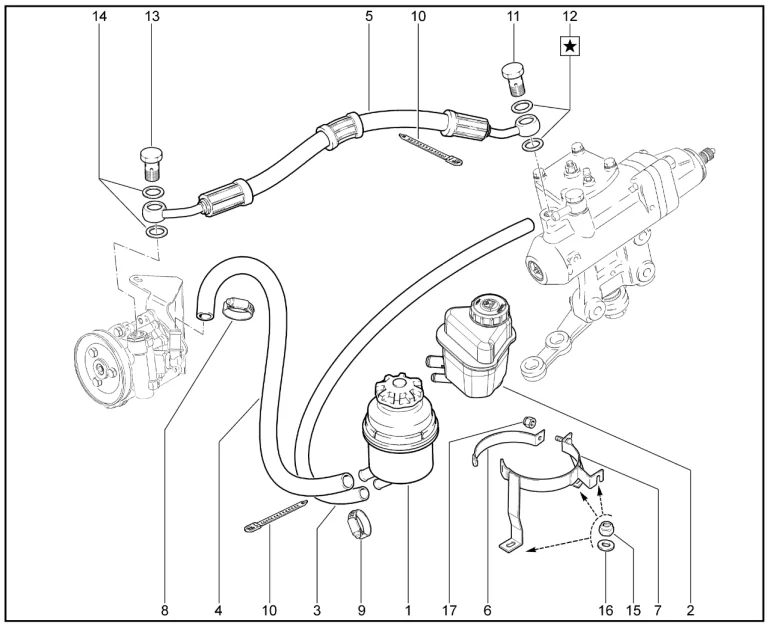 14 13 5 10 11 12 ★

8 4 10 3 9 1 17 6 16 15 7 2