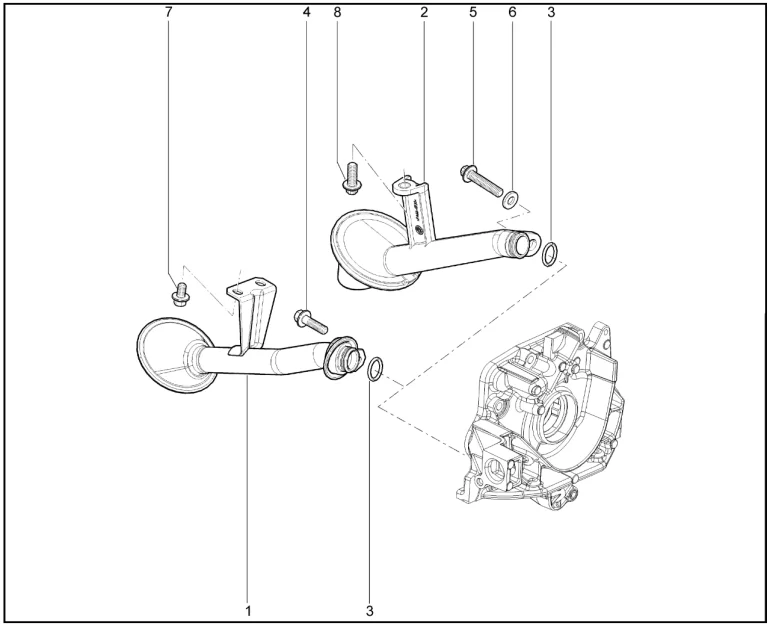 7
4
8
2
5
6
3
1
3