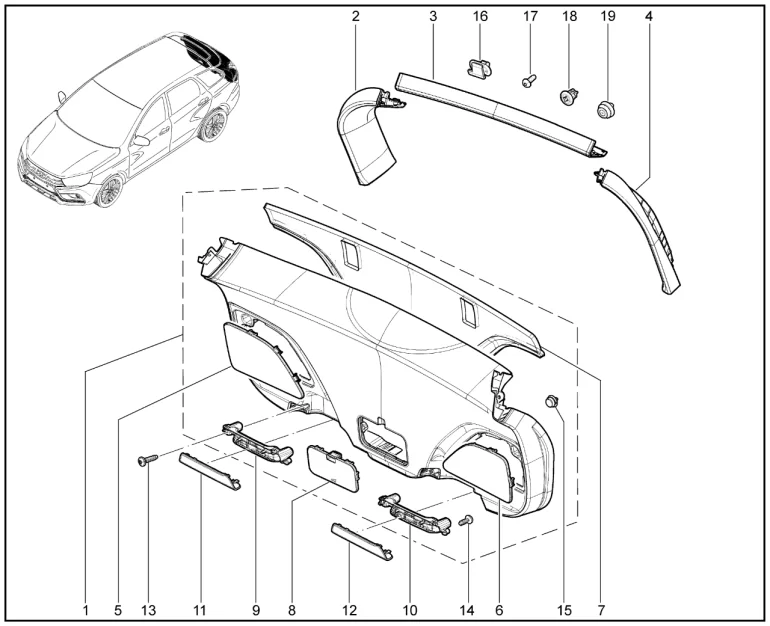 2
3
16
17
18
19
4
1
5
13
11
9
8
12
10
14
6
15
7