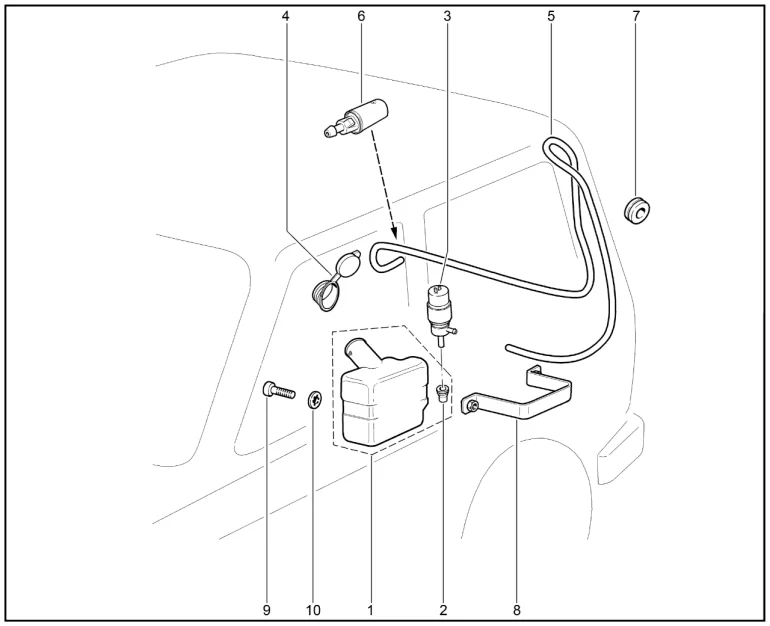 4
6
3
5
7
9
10
1
2
8