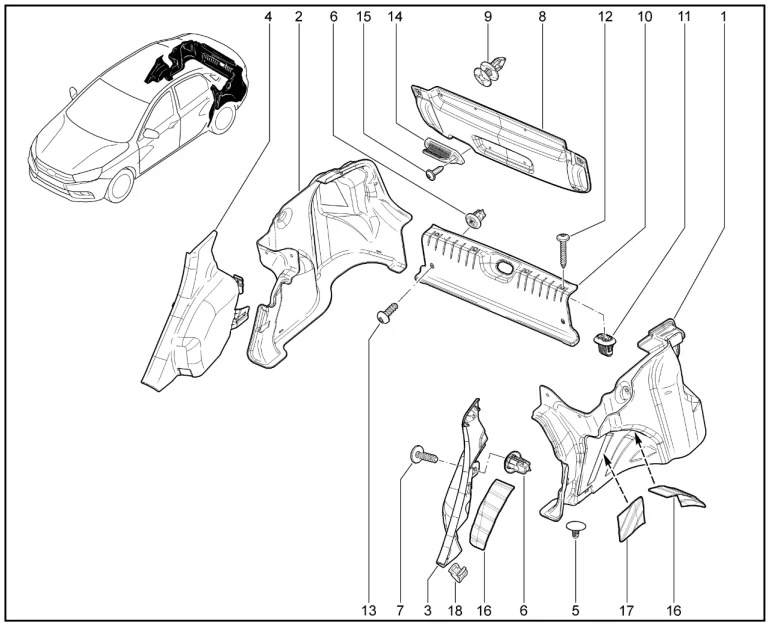 4 2 6 15 14 9 8 12 10 11 1

13 7 3 18 16 6 5 17 16