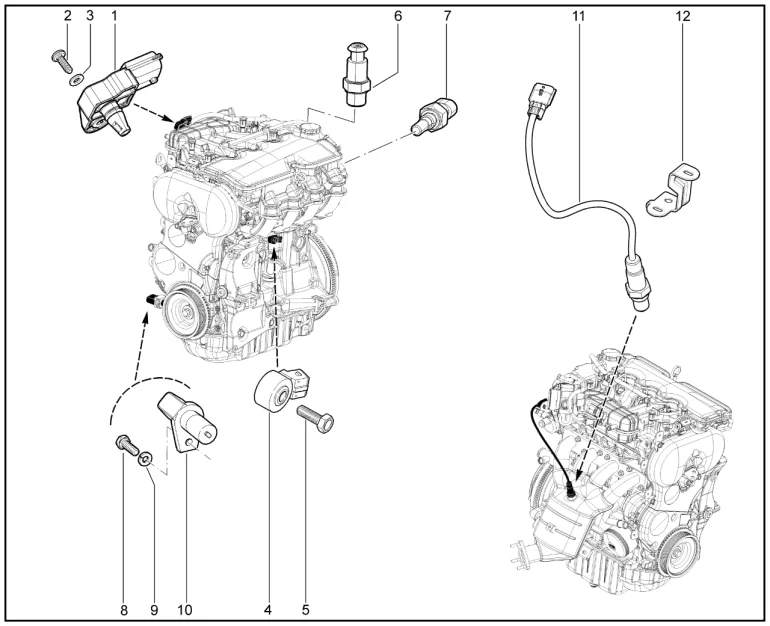 2 3 1 6 7 11 12

8 9 10 4 5