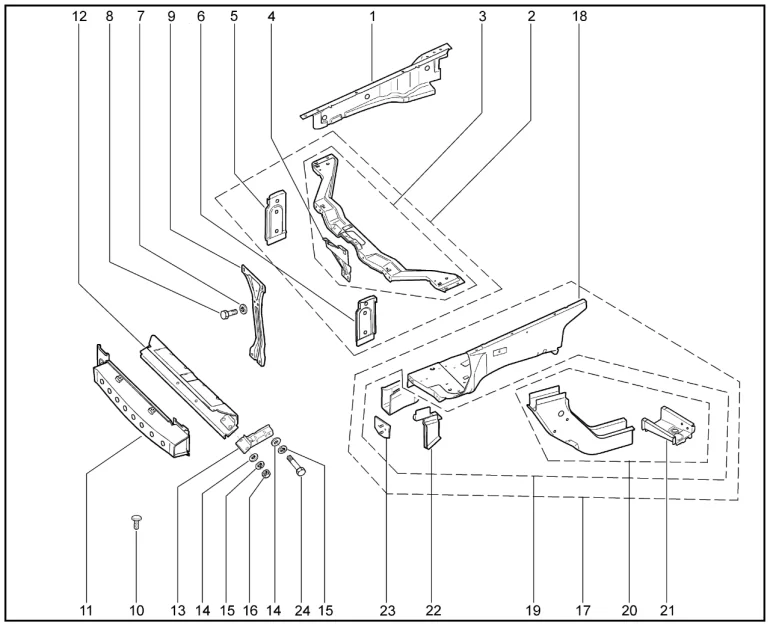 12 8 7 9 6 5 4 1 3 2 18

11 10 13 14 15 16 14 24 15 23 22 19 17 20 21