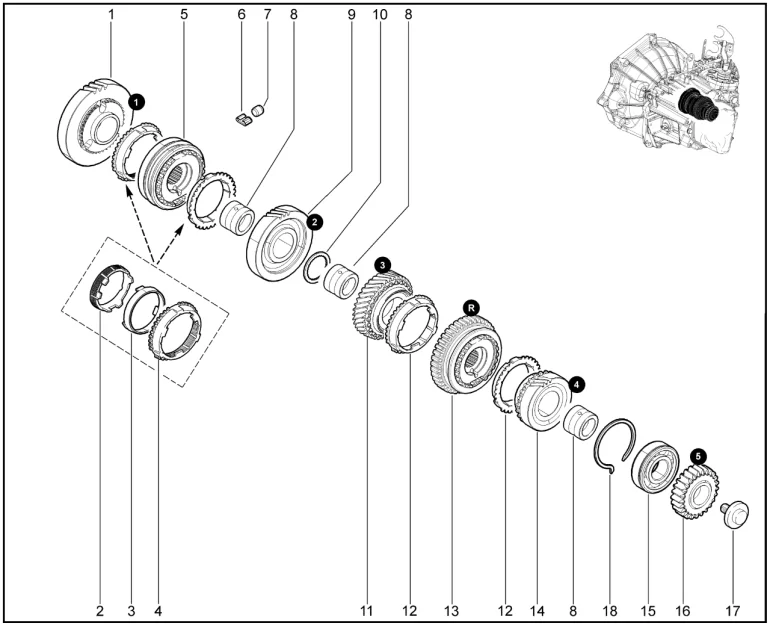 1 5 6 7 8 9 10 8

1

2

3

R

4

5

2 3 4 11 12 13 12 14 8 18 15 16 17