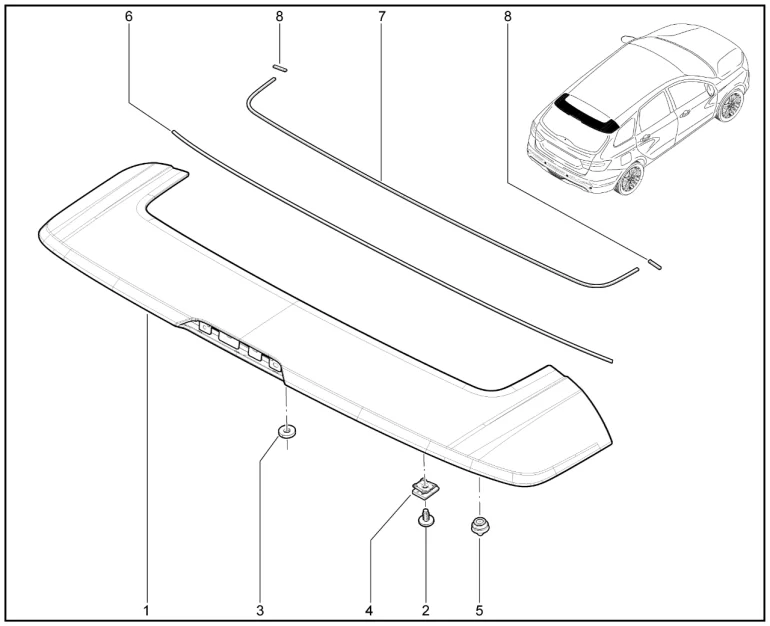 6
8
7
8
1
3
4
2
5