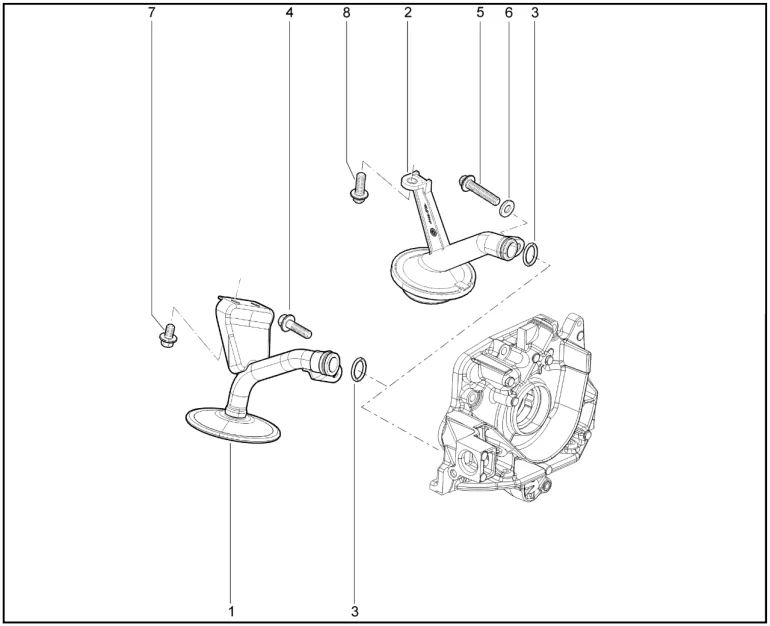 7
4
8
2
5
6
3
1
3