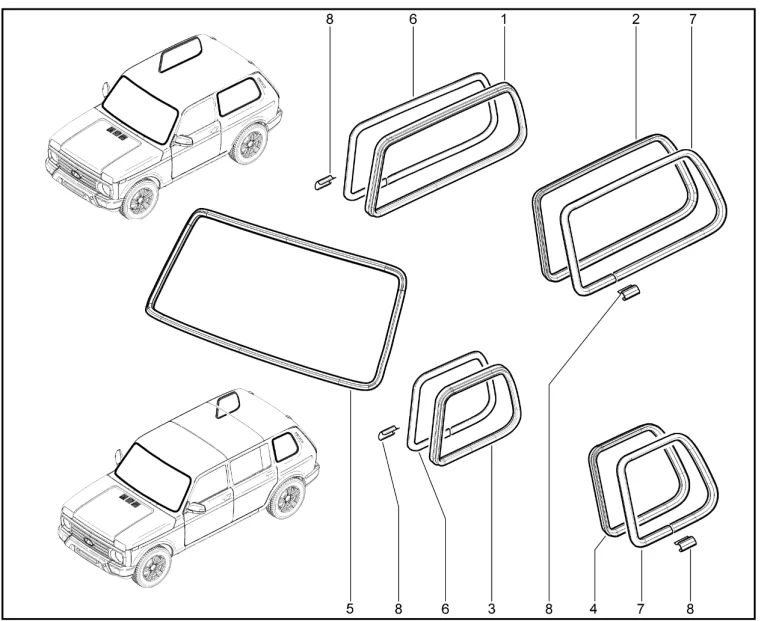 8
6
1
2
7
5
8
6
3
8
4
7
8