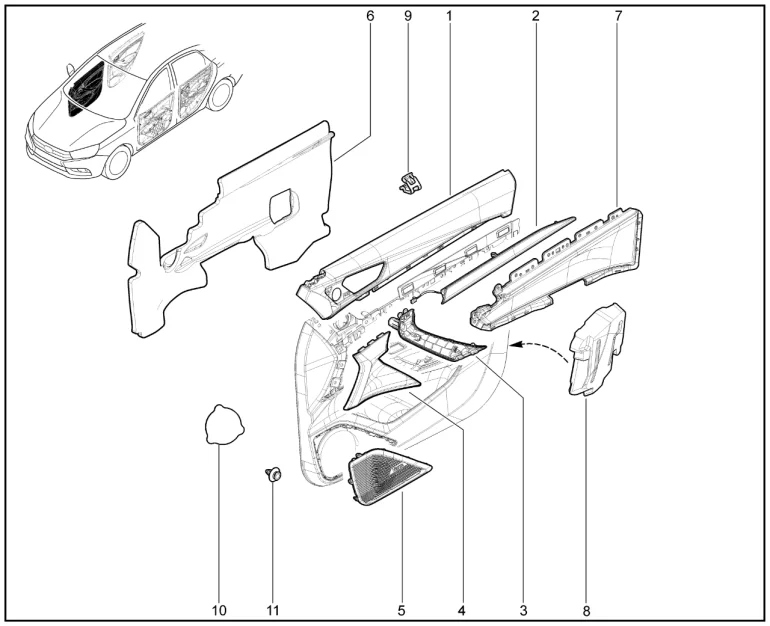 6
9
1
2
7
10
11
5
4
3
8