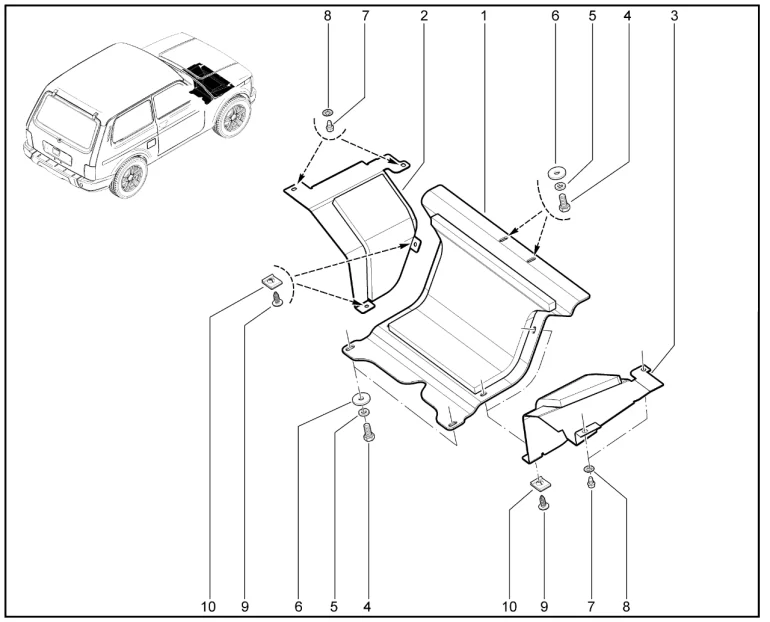 8 7 2 1 6 5 4 3

10 9 6 5 4 10 9 7 8