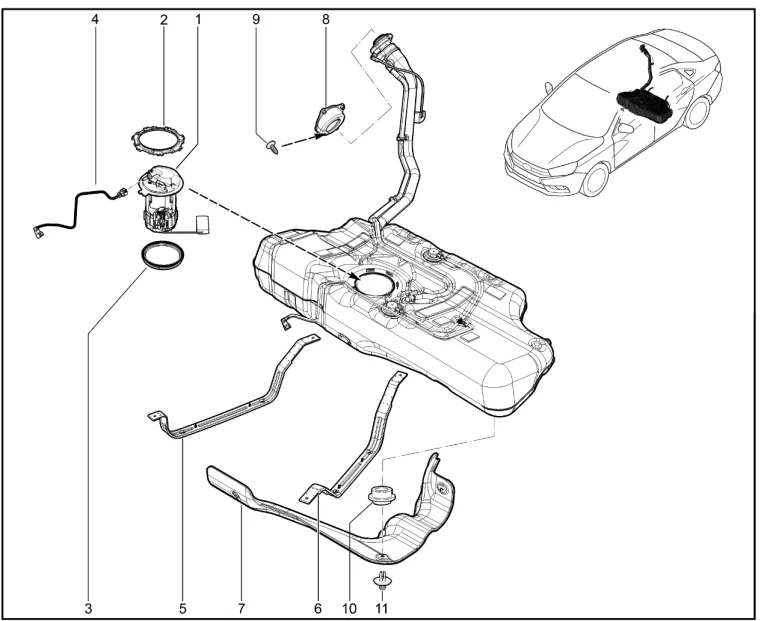 4 2 1 9 8

3 5 7 6 10 11