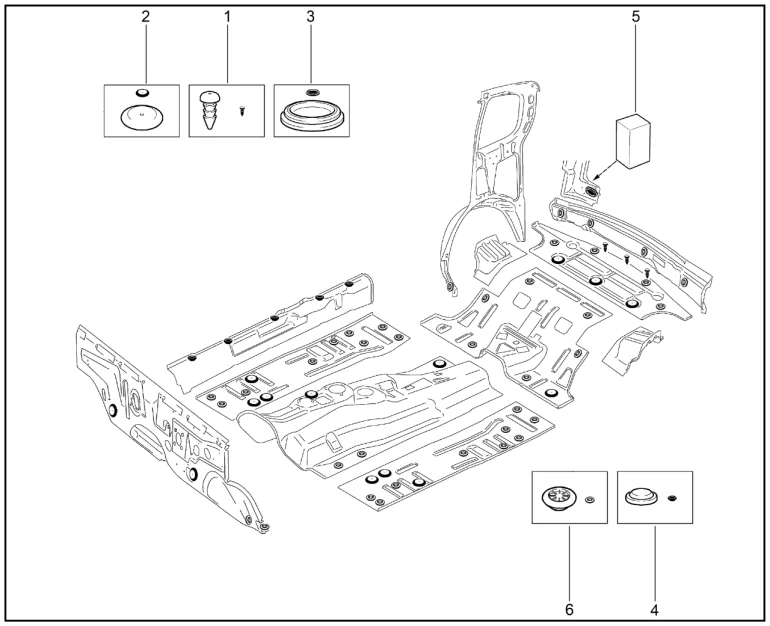 2
1
3
5
6
4