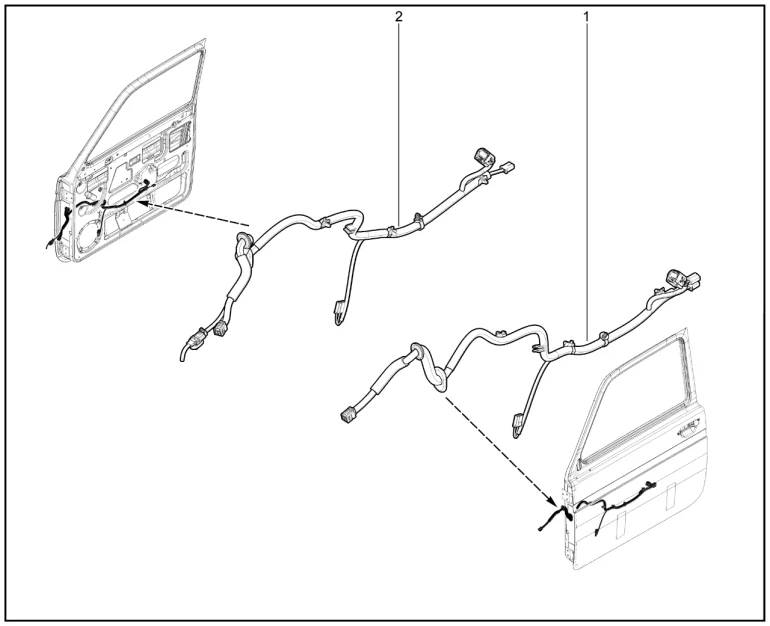 2
1