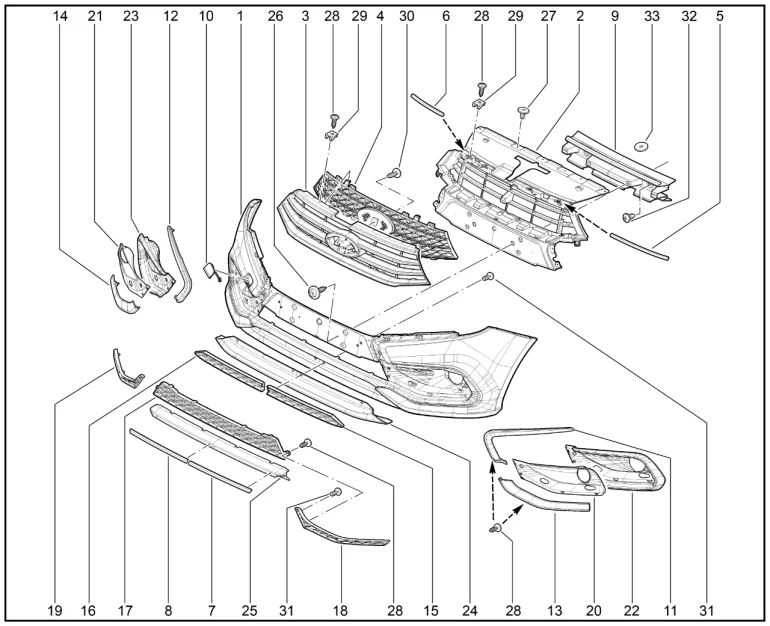 14 21 23 12 10 1 26 3 28 29 4 30 6 28 29 27 2 9 33 32 5

19 16 17 8 7 25 31 18 28 15 24 28 13 20 22 11 31