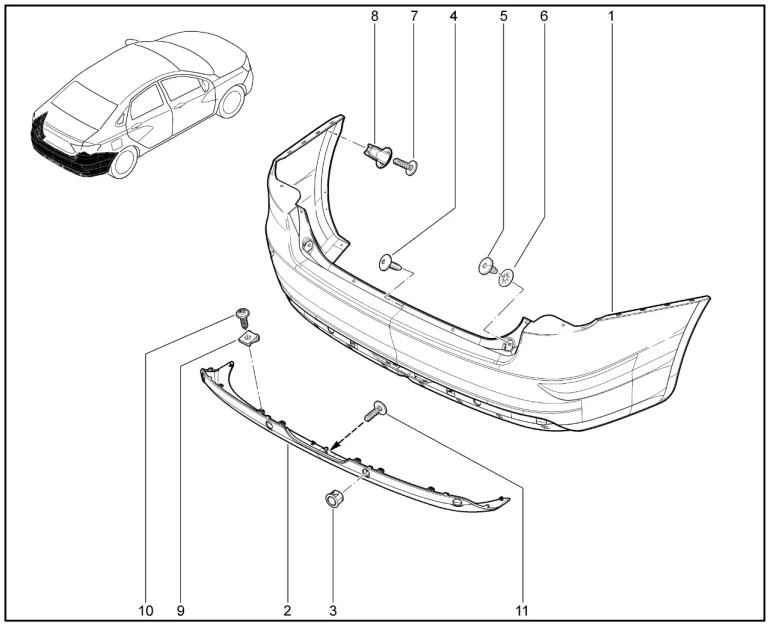 8 7 4 5 6 1

10 9 2 3 11