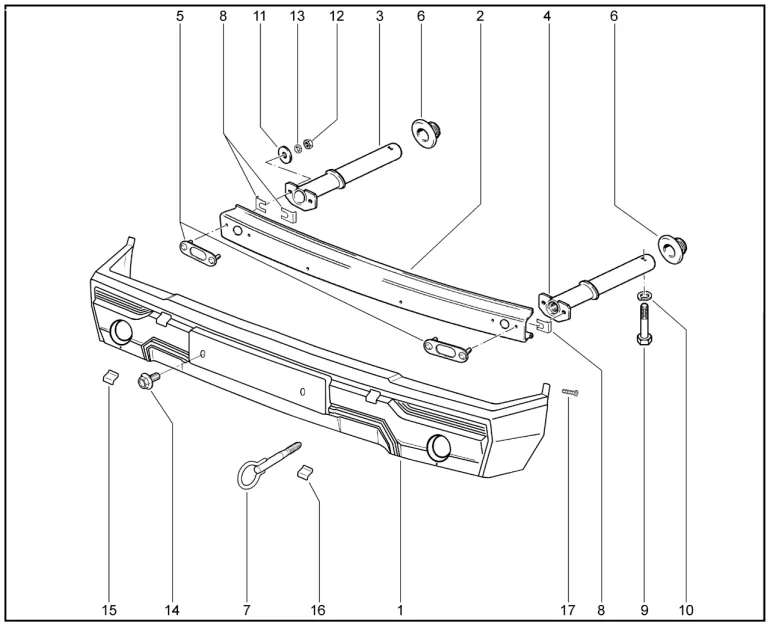 5 8 11 13 12 3 6 2 4 6

15 14 7 16 1 17 8 9 10