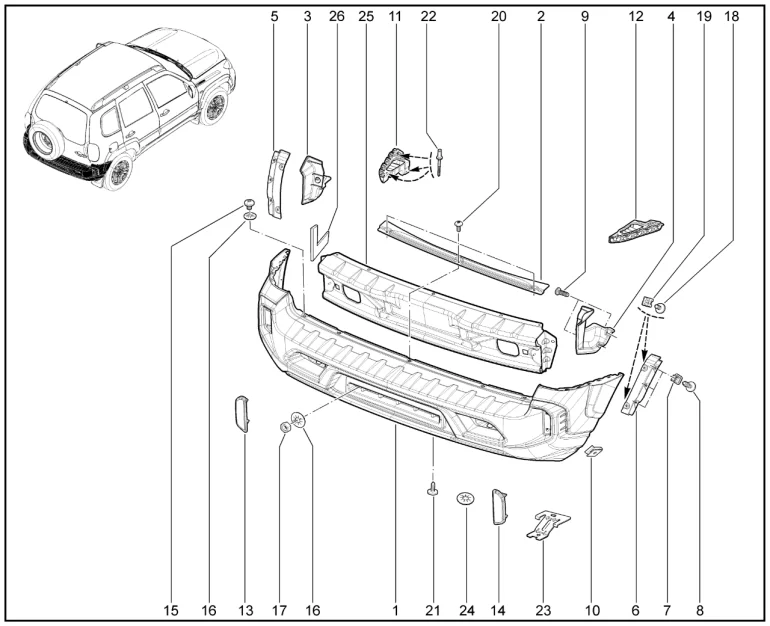 5 3 26 25 11 22 20 2 9 12 4 19 18

15 16 13 17 16 1 21 24 14 23 10 6 7 8