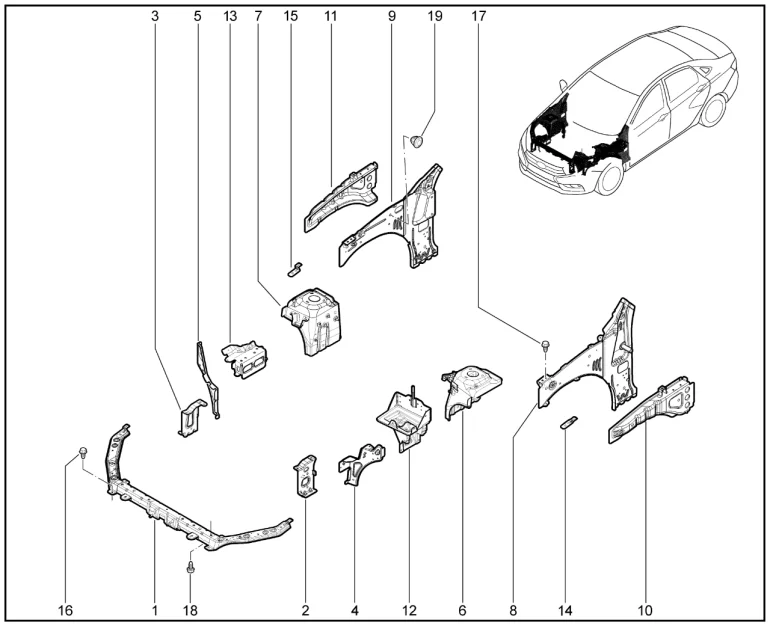 3 5 13 7 15 11 9 19 17

16 1 18 2 4 12 6 8 14 10