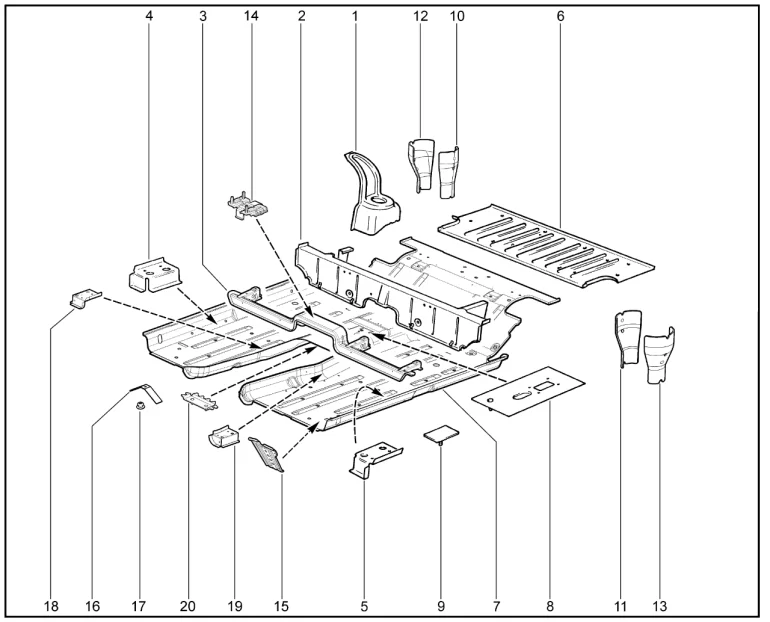 4 3 14 2 1 12 10 6

18 16 17 20 19 15 5 9 7 8 11 13