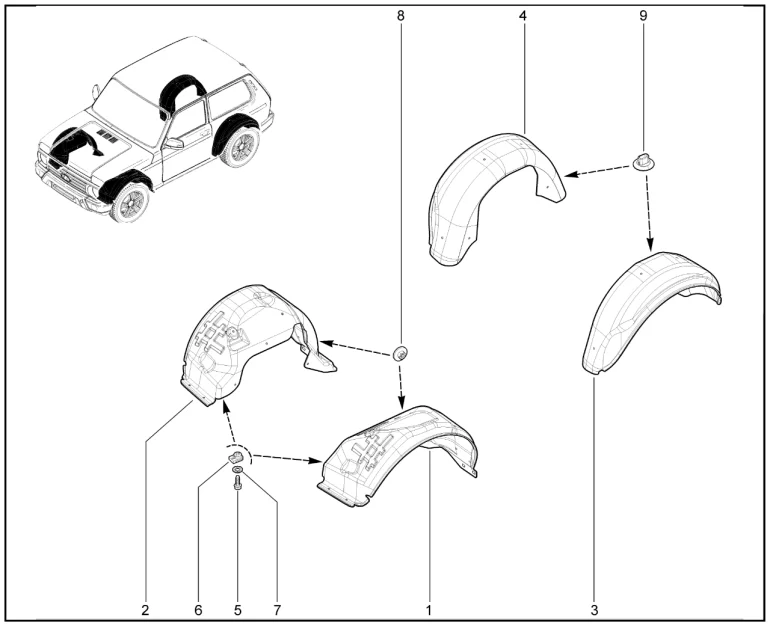 8
4
9
2
6
5
7
1
3