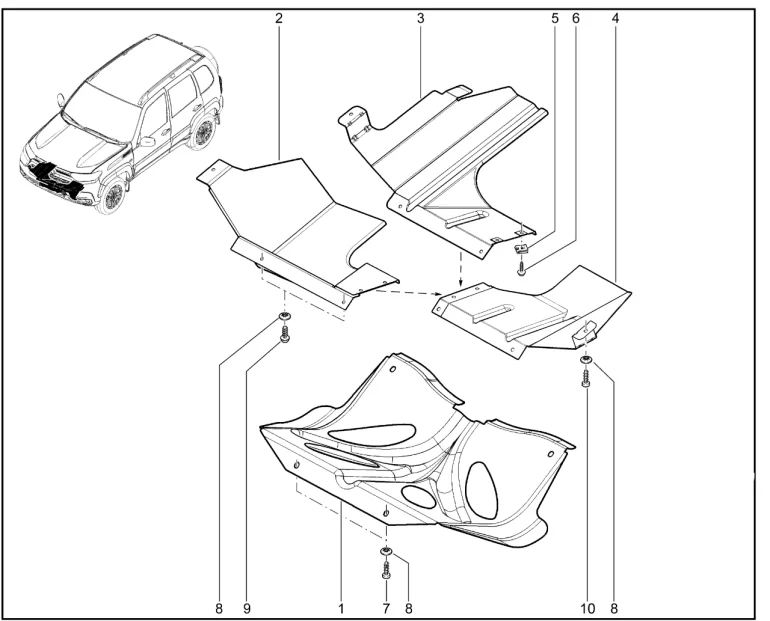 2
3
5
6
4
8
9
1
7
8
10
8