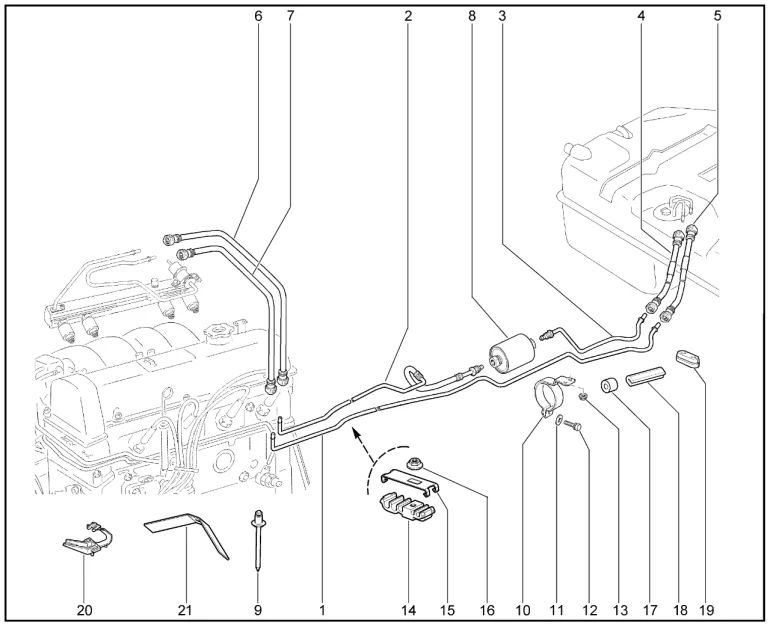 6 7 2 8 3 4 5

20 21 9 1 14 15 16 10 11 12 13 17 18 19