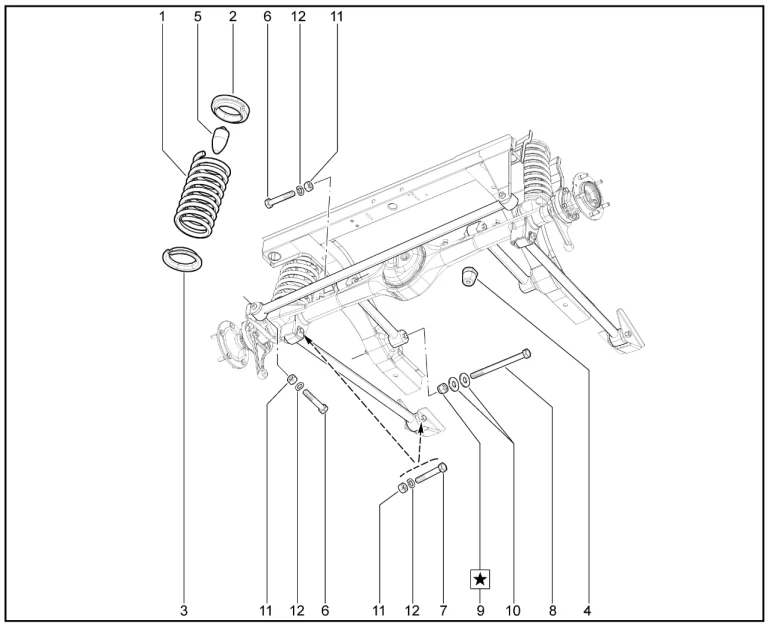 1 5 2 6 12 11

3 11 12 6 11 12 7 ★ 9 10 8 4