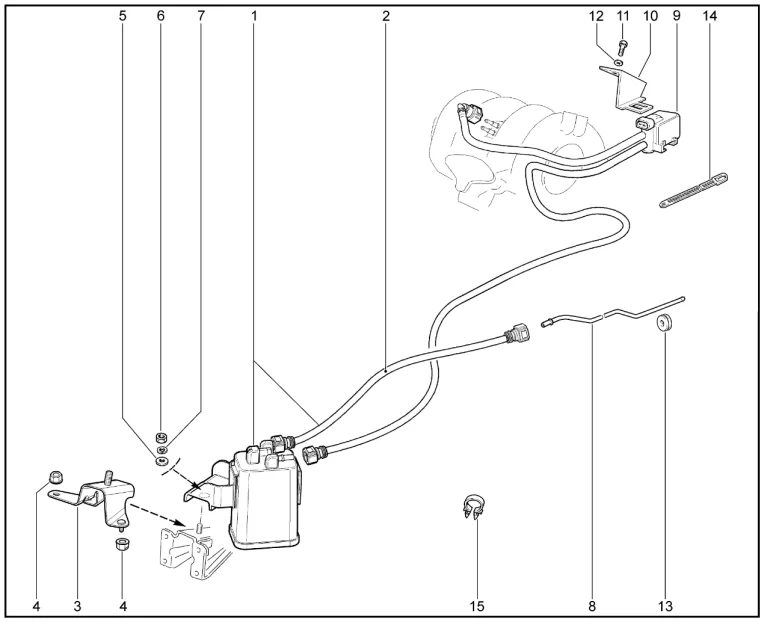 5 6 7 1 2 12 11 10 9 14

4 3 4 15 8 13