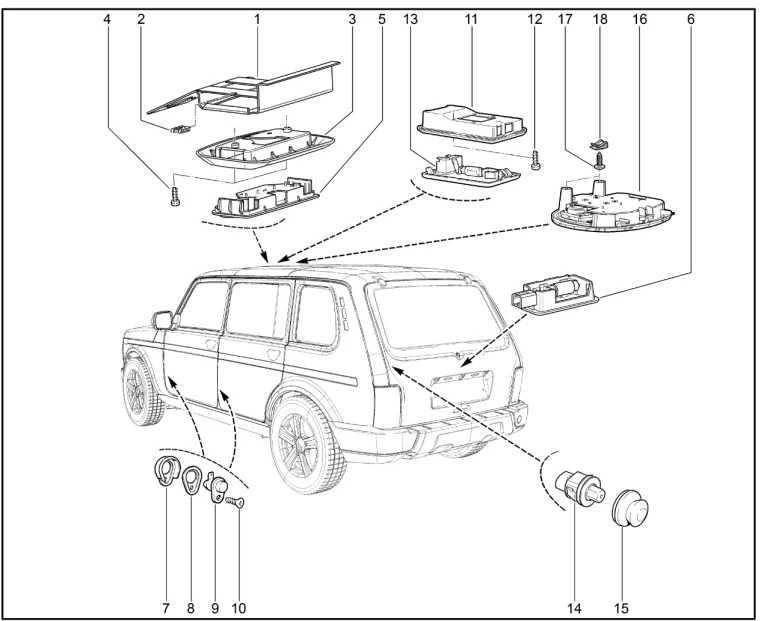 4 2 1 3 5 13 11 12 17 18 16 6

7 8 9 10 14 15