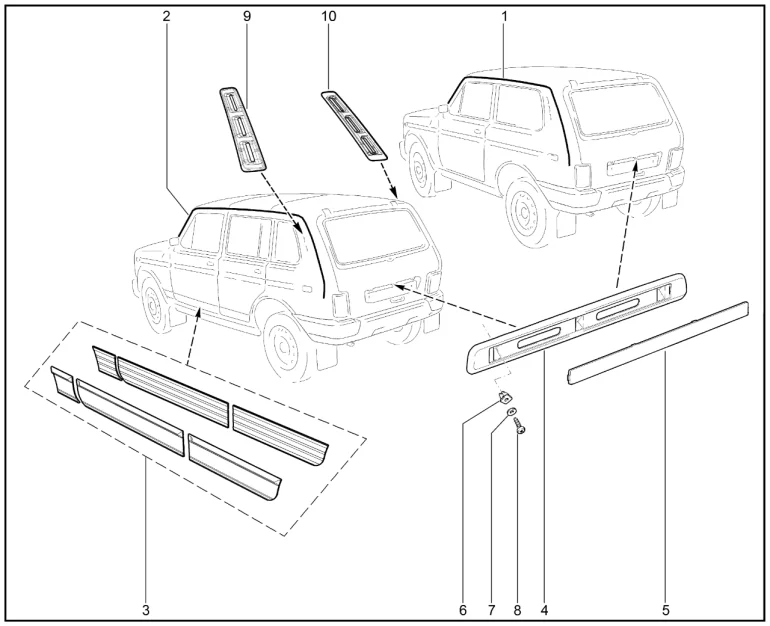 2
9
10
1
3
6
7
8
4
5