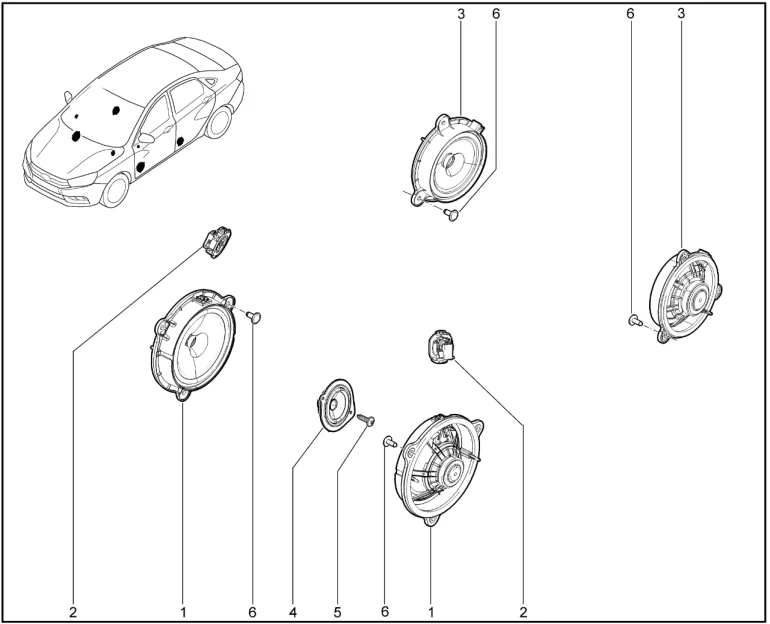 3
6
6
3
2
1
6
4
5
6
1
2