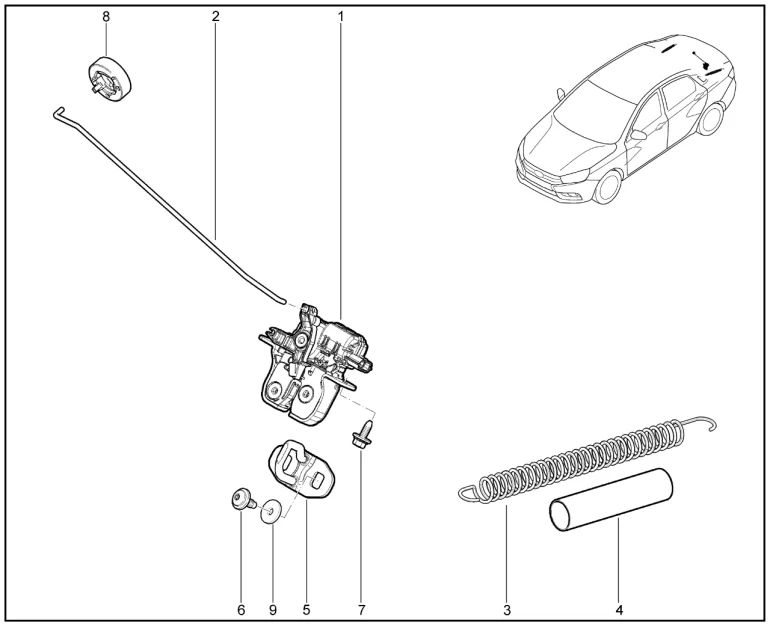 8
2
1
6
9
5
7
3
4