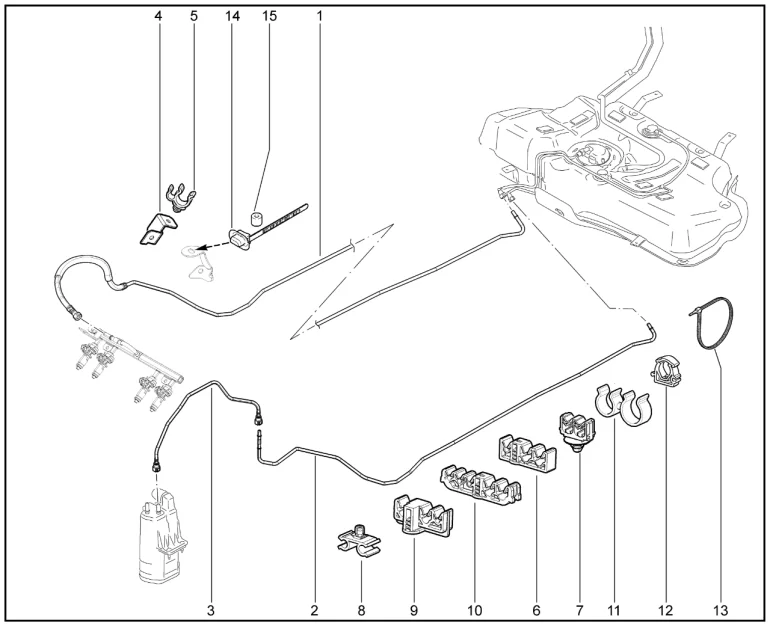 4 5 14 15 1

3 2 8 9 10 6 7 11 12 13