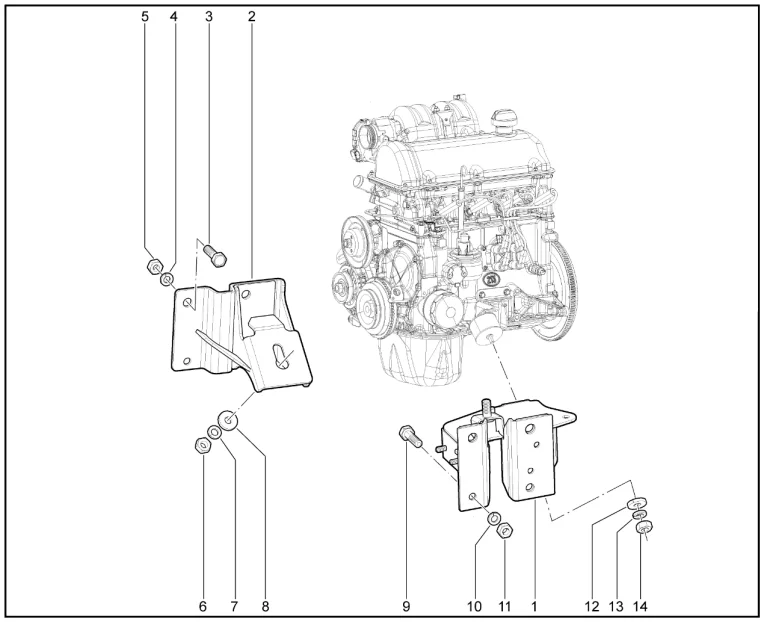 5 4 3 2

6 7 8

9 10 11 1 12 13 14