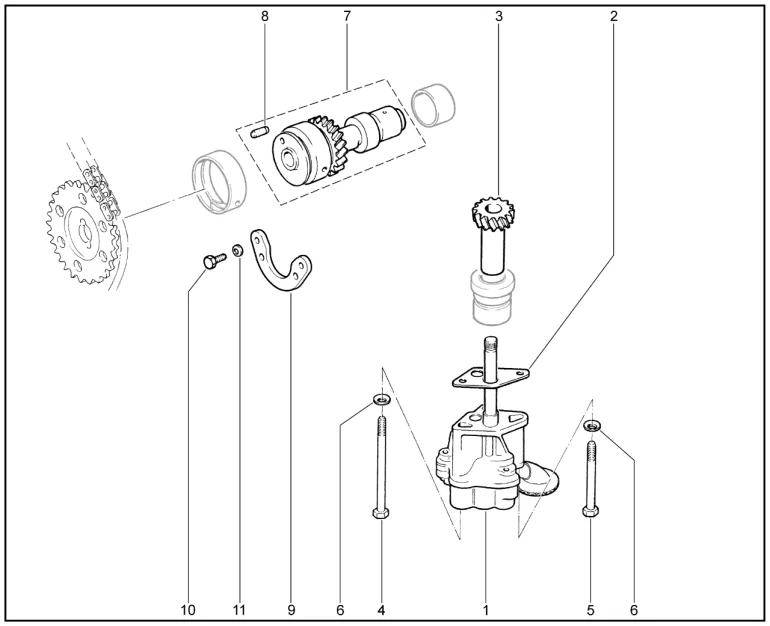 8
7
3
2
10
11
9
6
4
1
5
6