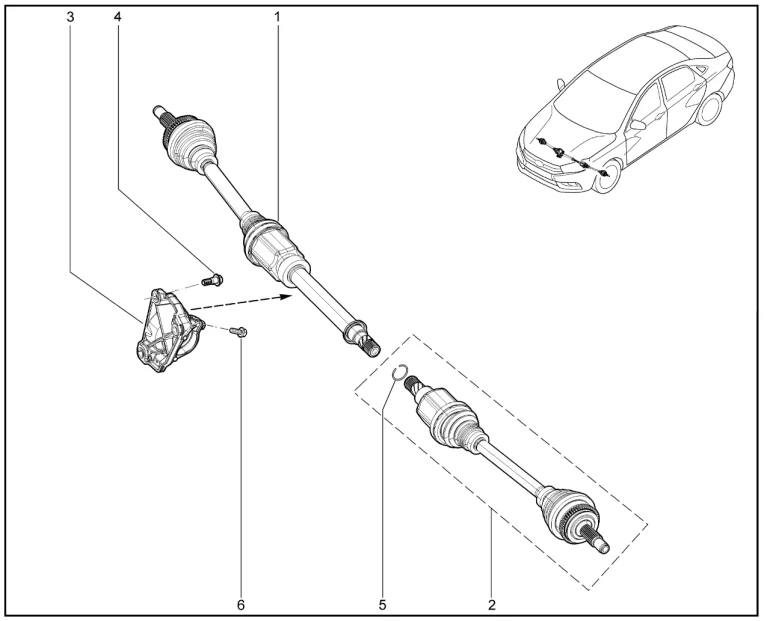 3
4
1
6
5
2