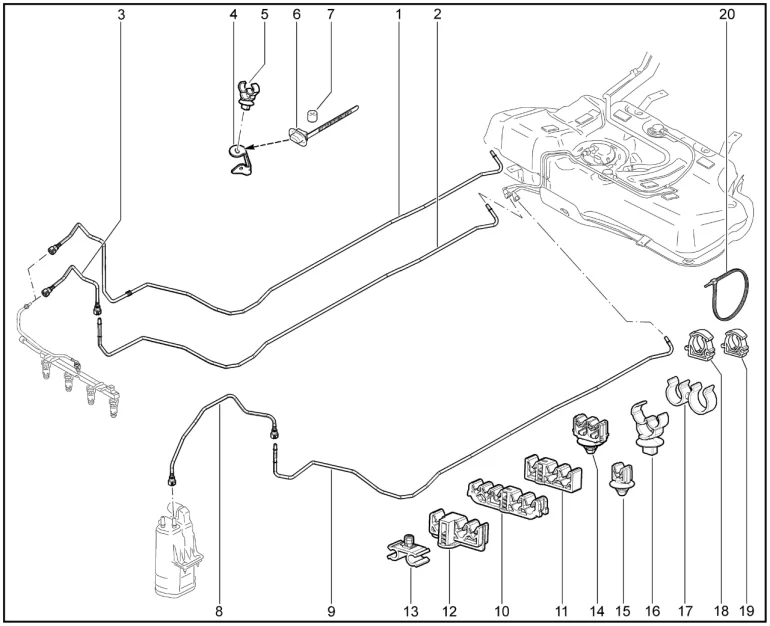 3
4
5
6
7
1
2
20
8
9
13
12
10
11
14
15
16
17
18
19