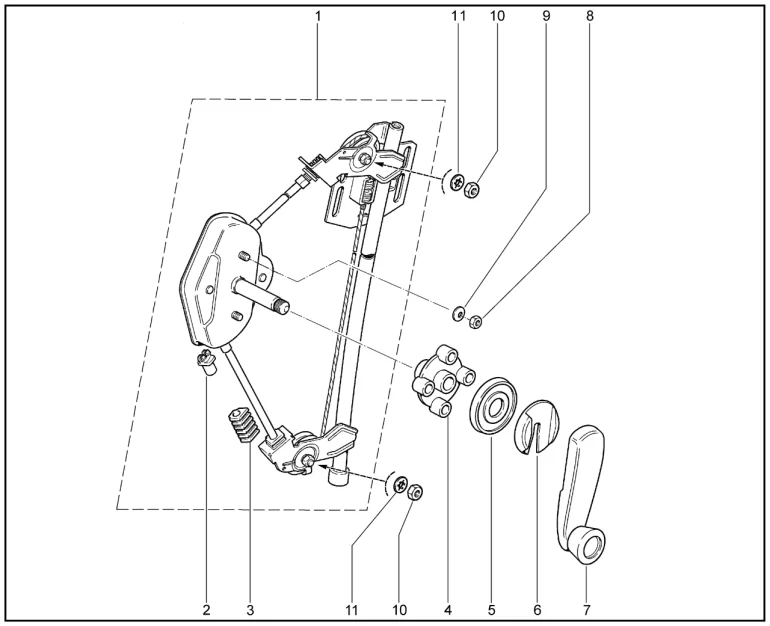 1
11
10
9
8
2
3
11
10
4
5
6
7