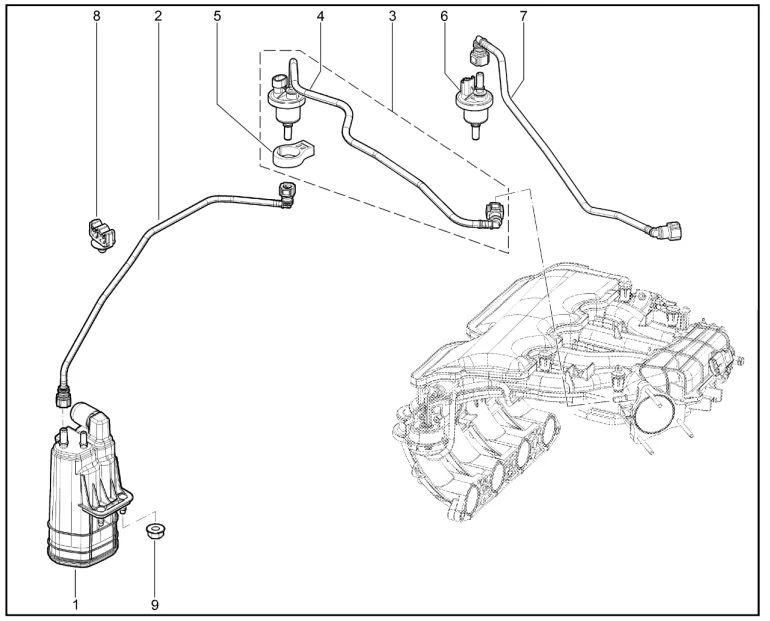 8
2
5
4
3
6
7
1
9